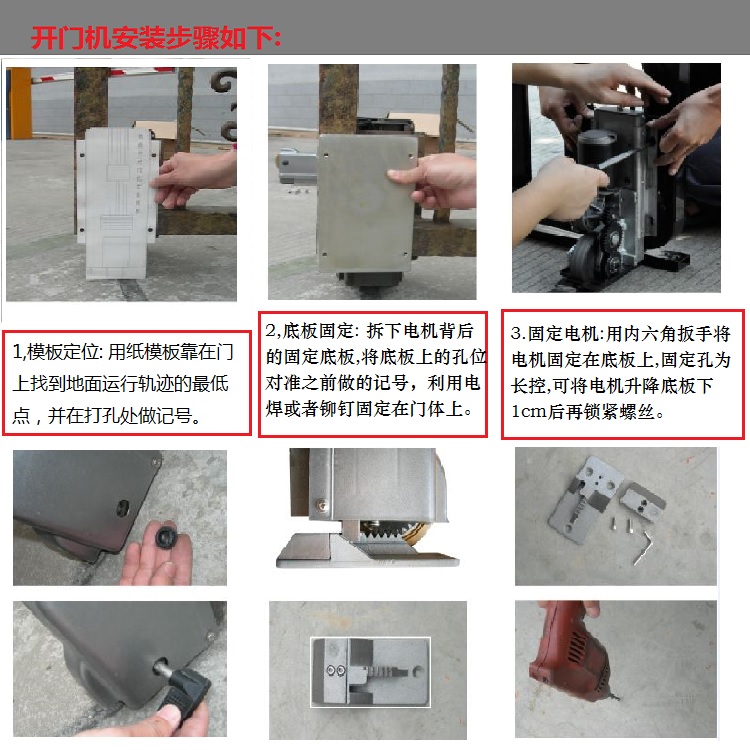 开门机安装步骤如下:

1,模板定位: 用纸模板靠在门上找到地面运行轨迹的最低点，并在打孔处做记号。

2,底板固定: 拆下电机背后的固定底板,将底板上的孔位对准之前做的记号，利用电焊或者铆钉固定在门体上。

3.固定电机:用内六角扳手将电机固定在底板上,固定孔为长控,可将电机升降底板下1cm后再锁紧螺丝。