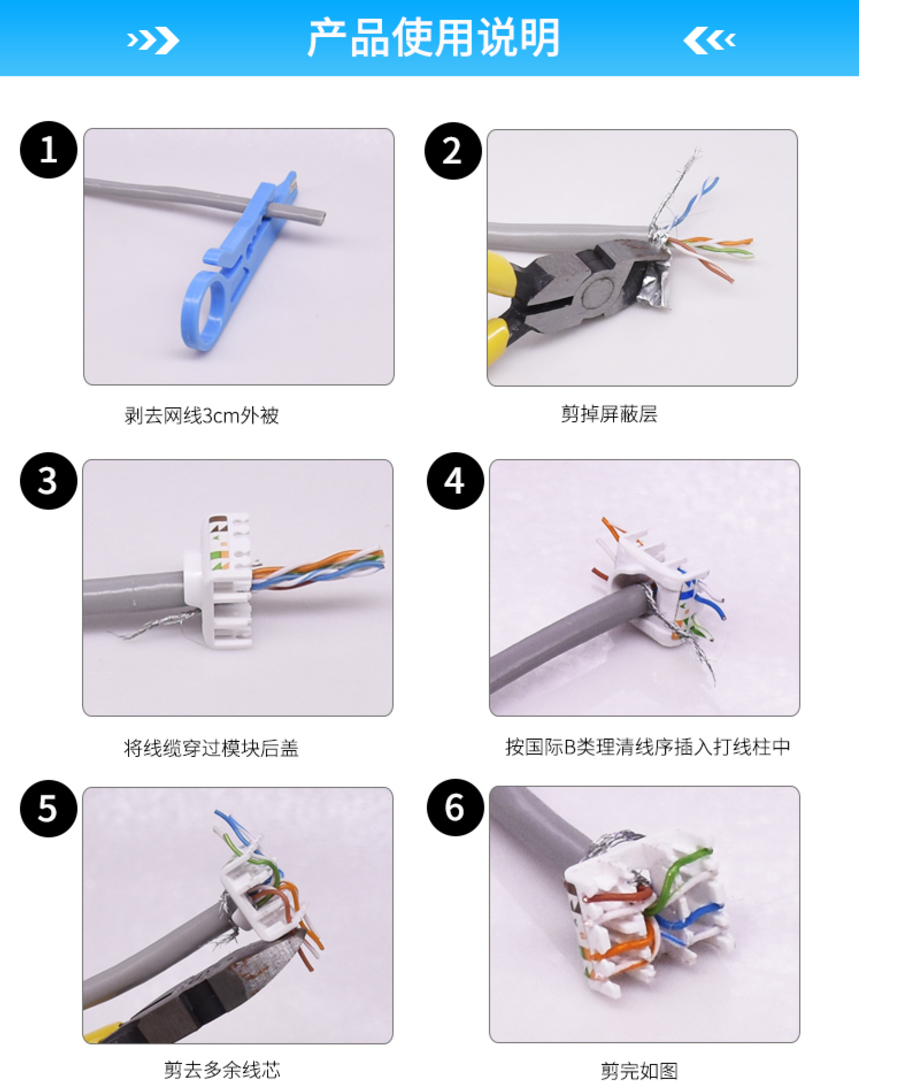 产品使用说明

1

剥去网线3cm外被

2

剪掉屏蔽层

3

将线缆穿过模块后盖

4

按国际B类理清线序插入打线柱中

5

剪去多余线芯

6

剪完如图