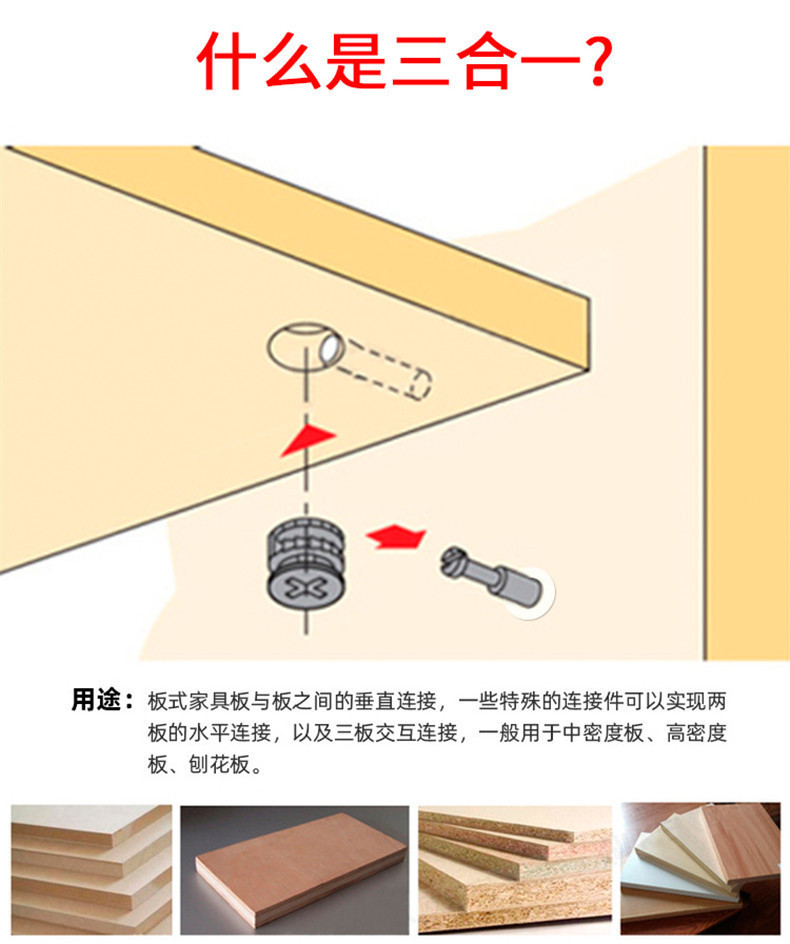 什么是三合一？

用途：板式家具板与板之间的垂直连接，一些特殊的连接件可以实现两板的水平连接，以及三板交互连接，一般用于中密度板、高密度板、刨花板。