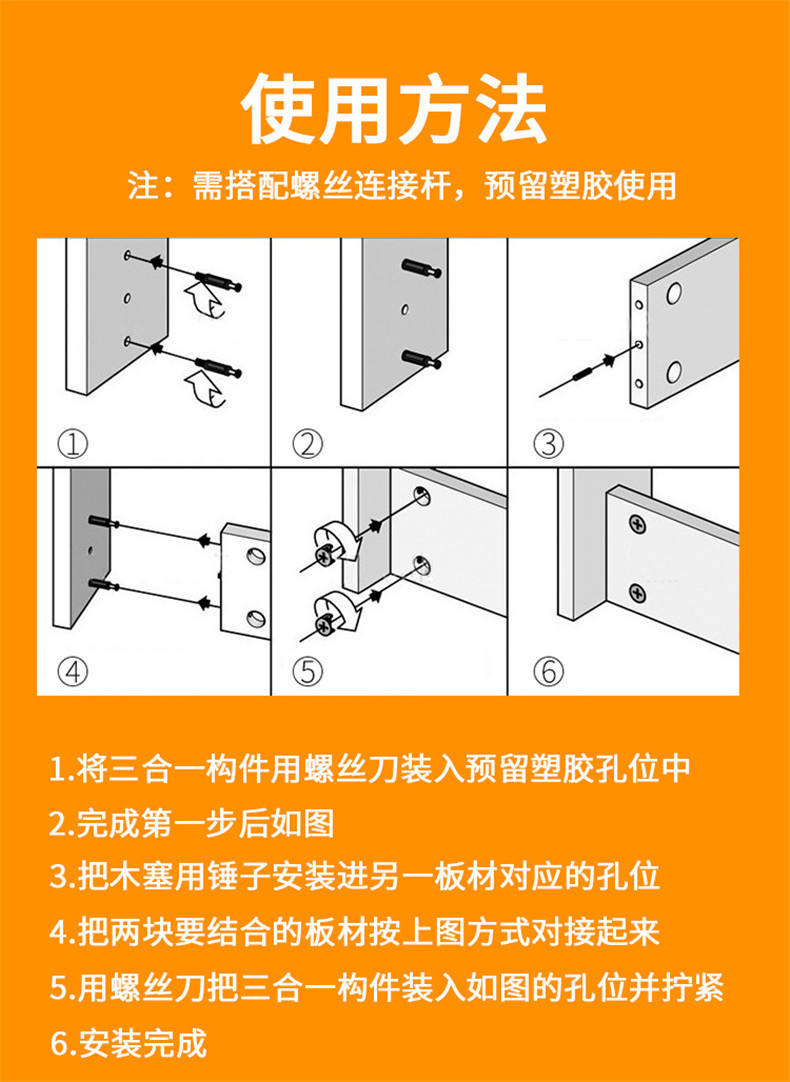 使用方法

注：需搭配螺丝连接杆，预留塑胶使用

①

②

③

④

⑤

⑥

1.将三合一构件用螺丝刀装入预留塑胶孔位中

2.完成第一步后如图

3.把木塞用锤子安装进另一板材对应的孔位

4.把两块要结合的板材按上图方式对接起来

5.用螺丝刀把三合一构件装入如图的孔位并拧紧

6.安装完成