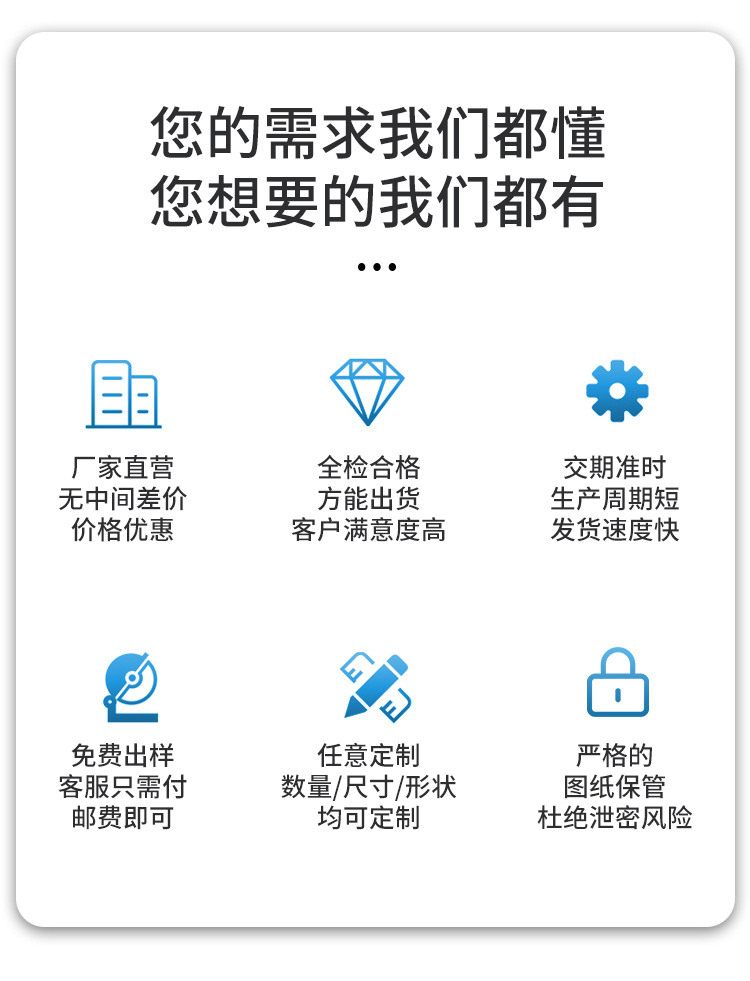 您的需求我们都懂
您想要的我们都有

...

厂家直营
无中间差价
价格优惠

全检合格
方能出货
客户满意度高

交期准时
生产周期短
发货速度快

免费出样
客服只需付
邮费即可

任意定制
数量/尺寸/形状
均可定制

严格的
图纸保管
杜绝泄密风险