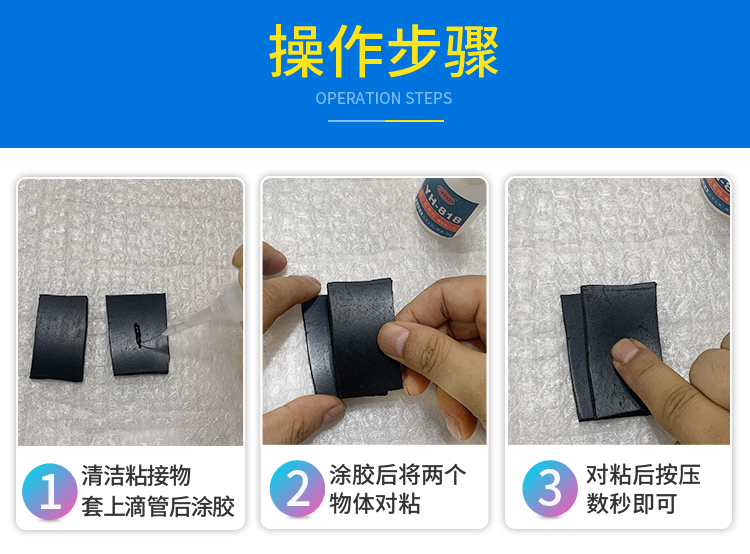 操作步骤
OPERATION STEPS

YH-818

1 清洁粘接物 套上滴管后涂胶

2 涂胶后将两个 物体对粘

3 对粘后按压 数秒即可