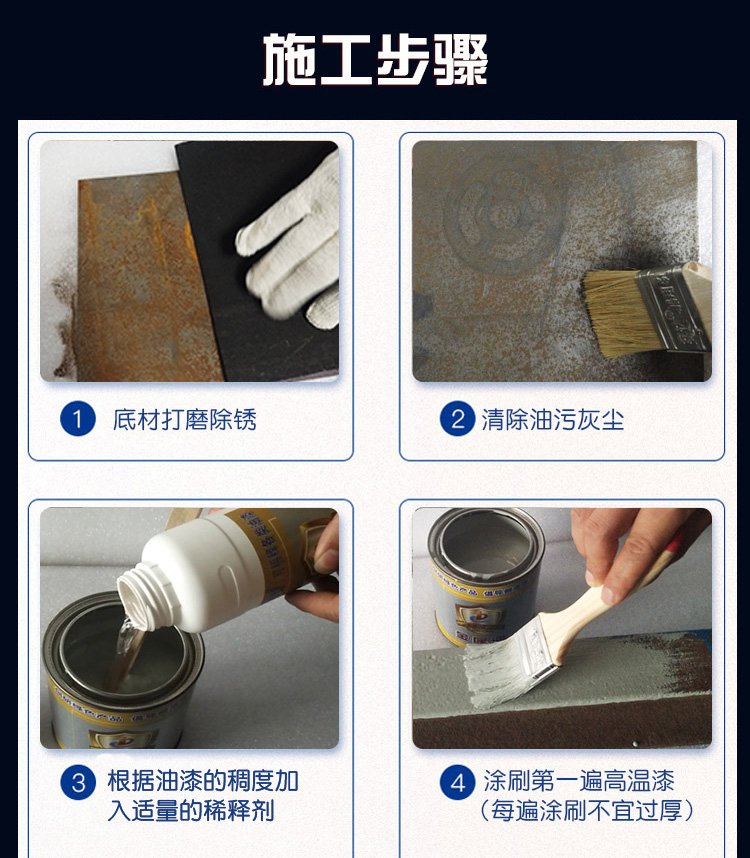 施工步骤

1 底材打磨除锈

2 清除油污灰尘

3 根据油漆的稠度加入适量的稀释剂

4 涂刷第一遍高温漆（每遍涂刷不宜过厚）